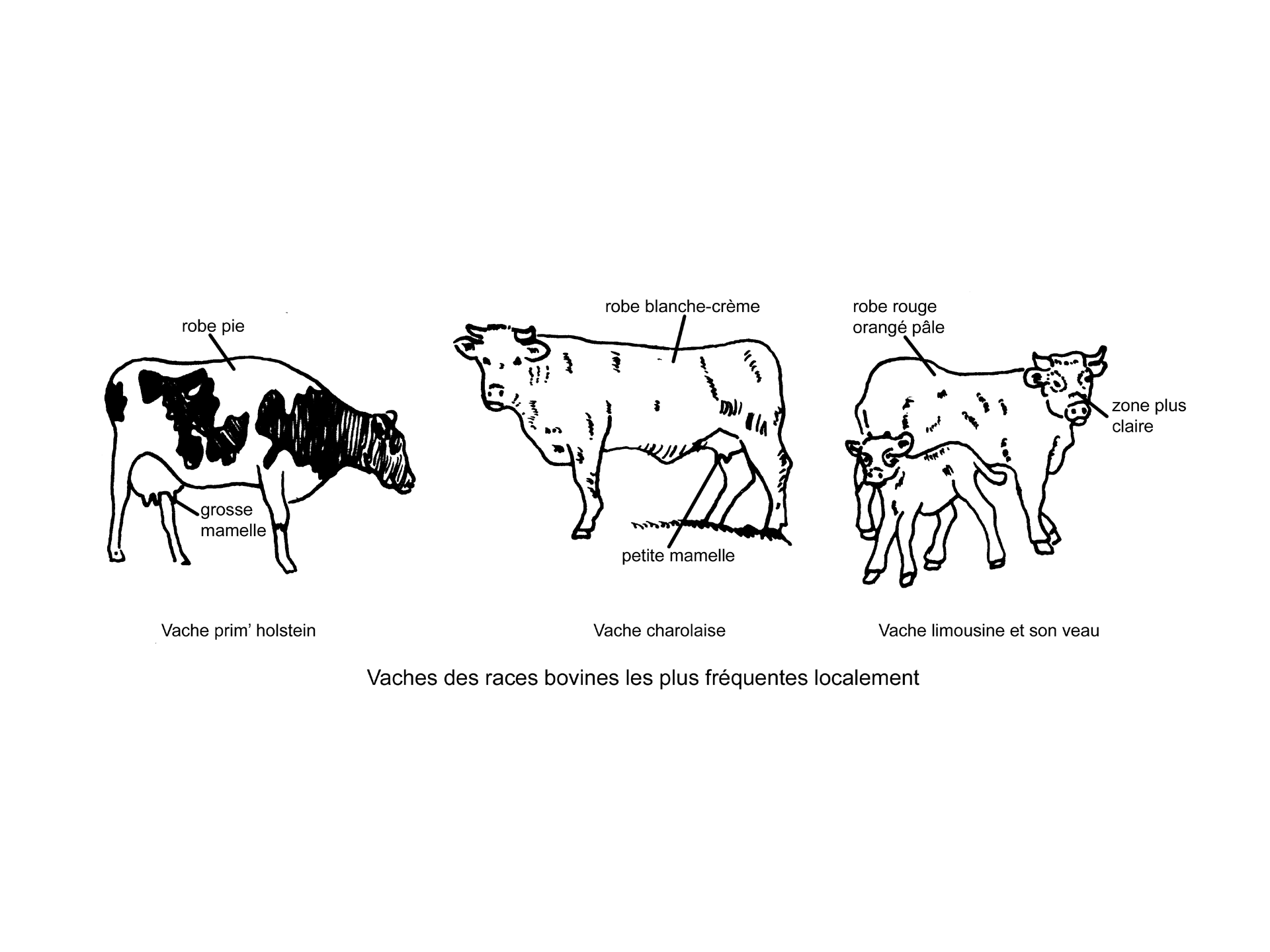 robe pie

grosse mamelle

Vache prim' holstein

robe blanche-crème

petite mamelle

Vache charolaise

robe rouge orangé pâle

zone plus claire

Vache limousine et son veau

Vaches des races bovines les plus fréquentes localement